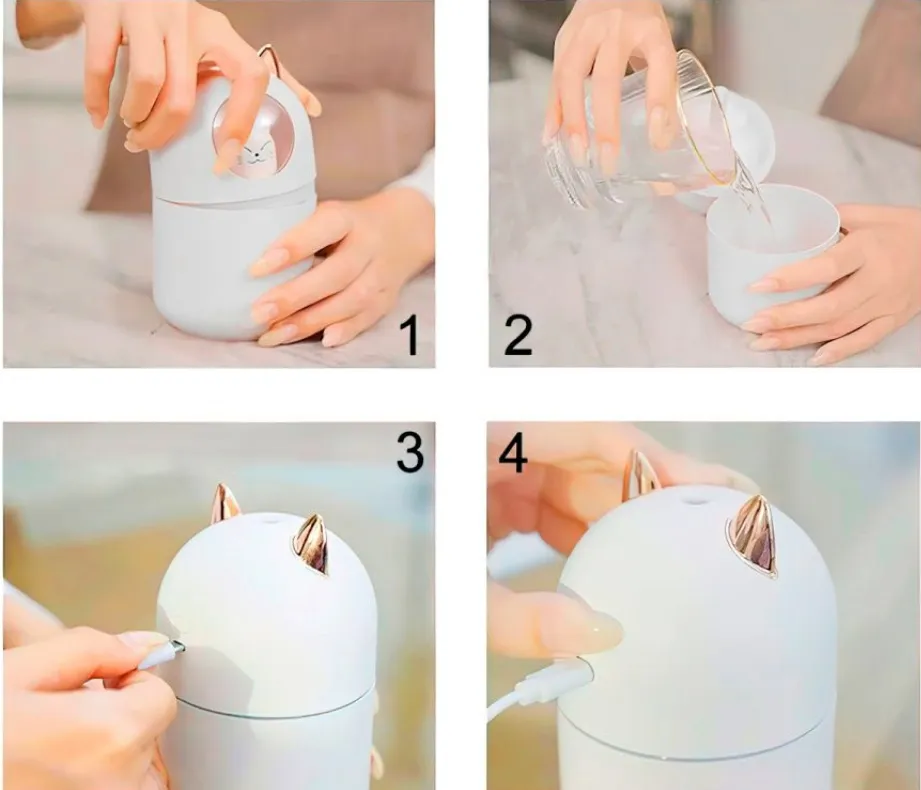 1

2

3

4