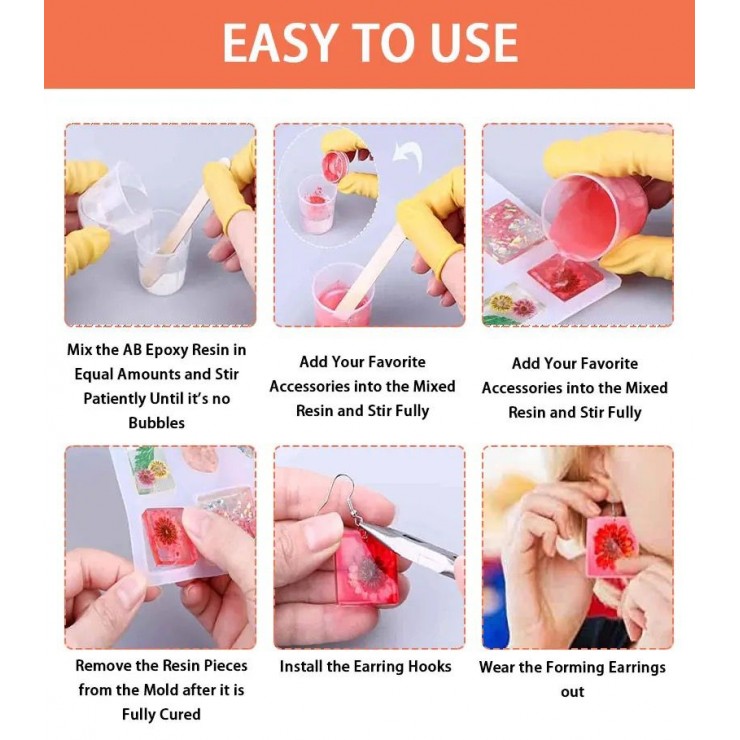 EASY TO USE

Mix the AB Epoxy Resin in Equal Amounts and Stir Patiently Until it's no Bubbles

Add Your Favorite Accessories into the Mixed Resin and Stir Fully

Add Your Favorite Accessories into the Mixed Resin and Stir Fully

Remove the Resin Pieces from the Mold after it is Fully Cured

Install the Earring Hooks

Wear the Forming Earrings out