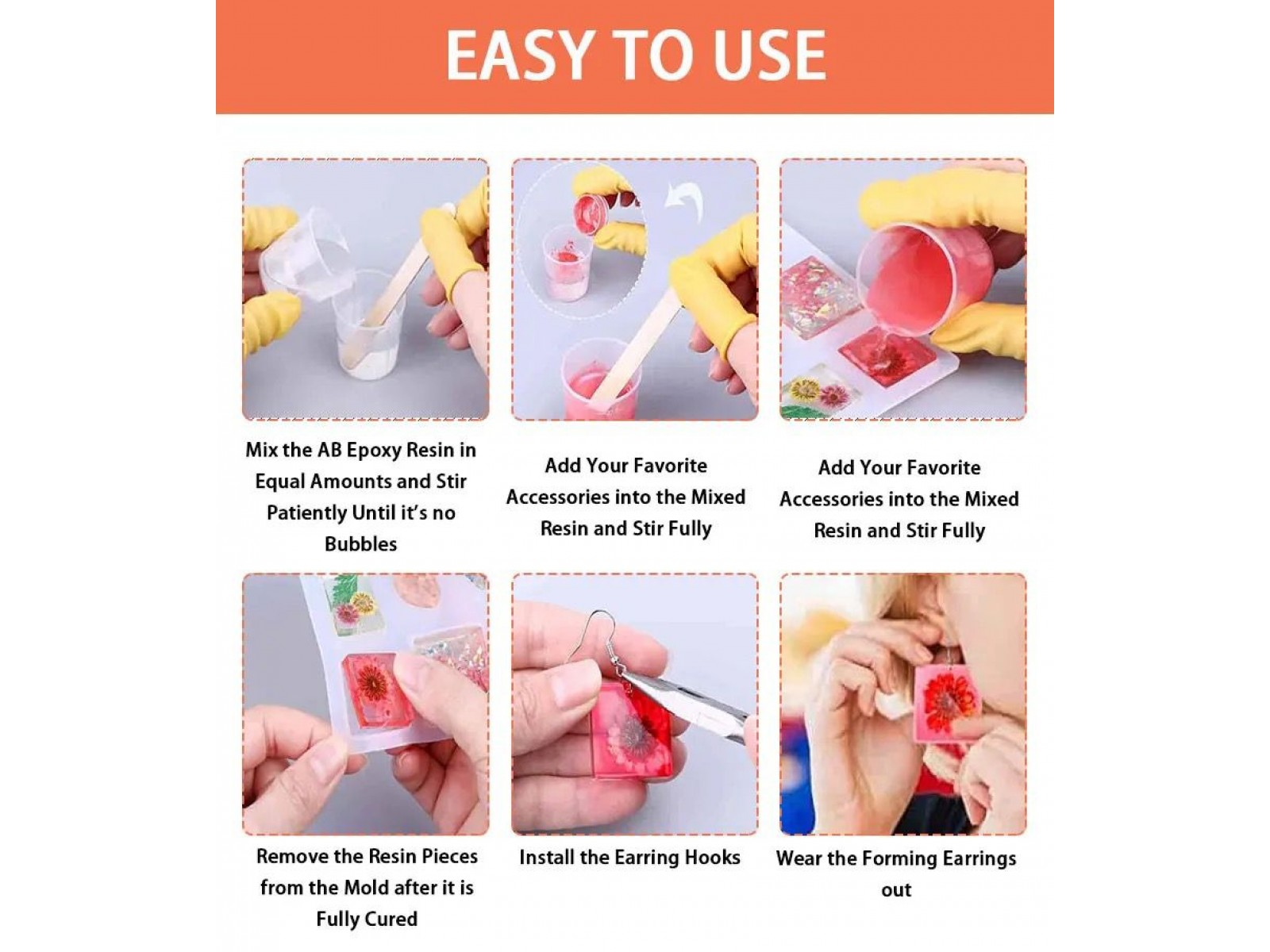 EASY TO USE

Mix the AB Epoxy Resin in Equal Amounts and Stir Patiently Until it's no Bubbles

Add Your Favorite Accessories into the Mixed Resin and Stir Fully

Add Your Favorite Accessories into the Mixed Resin and Stir Fully

Remove the Resin Pieces from the Mold after it is Fully Cured

Install the Earring Hooks

Wear the Forming Earrings out