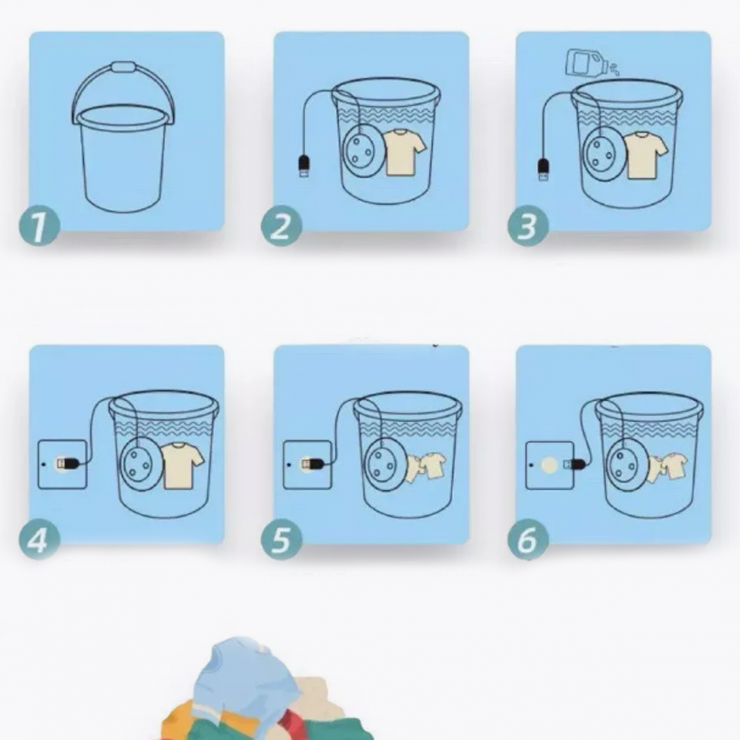 1
2
3
4
5
6