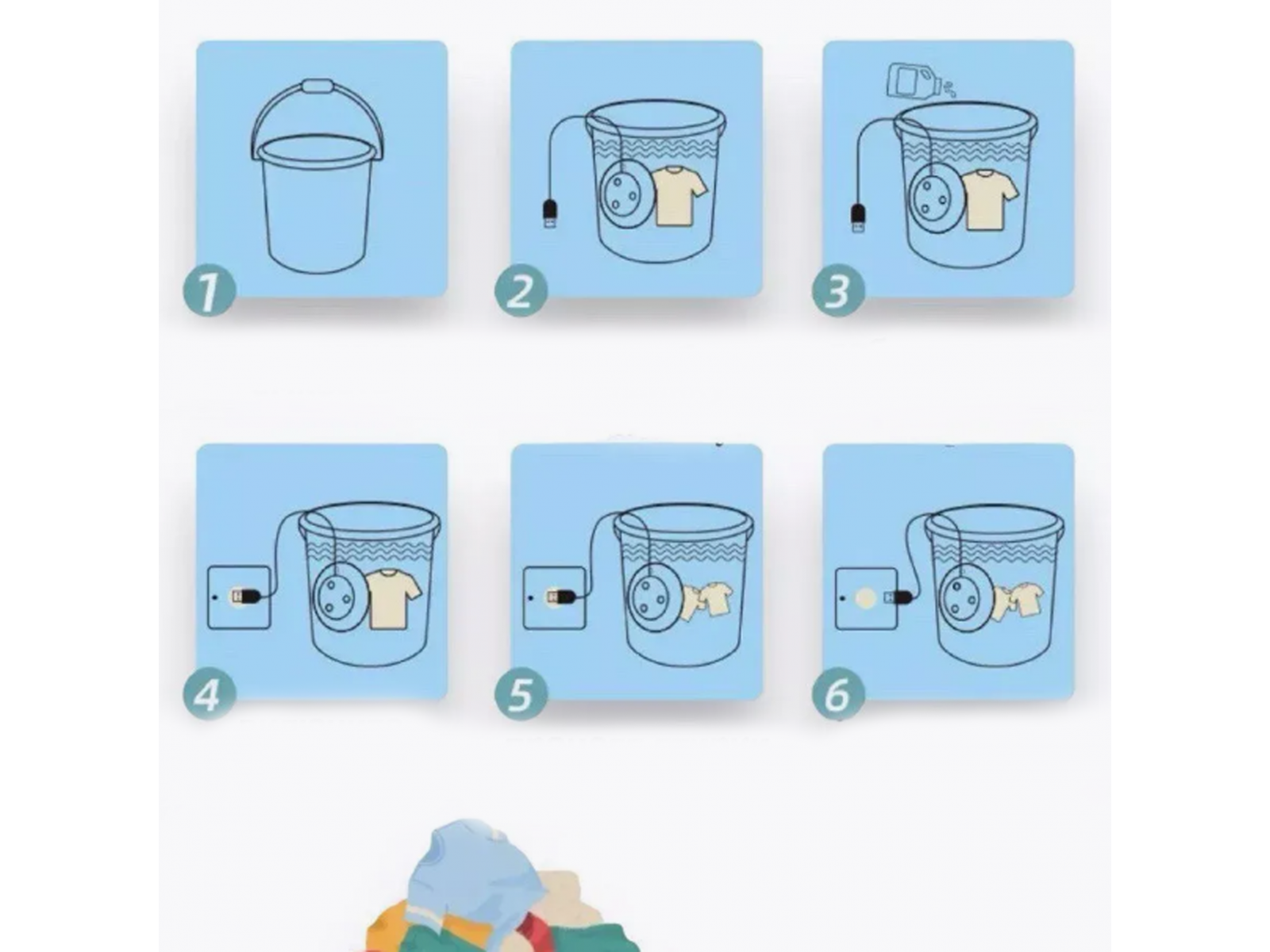 1
2
3
4
5
6