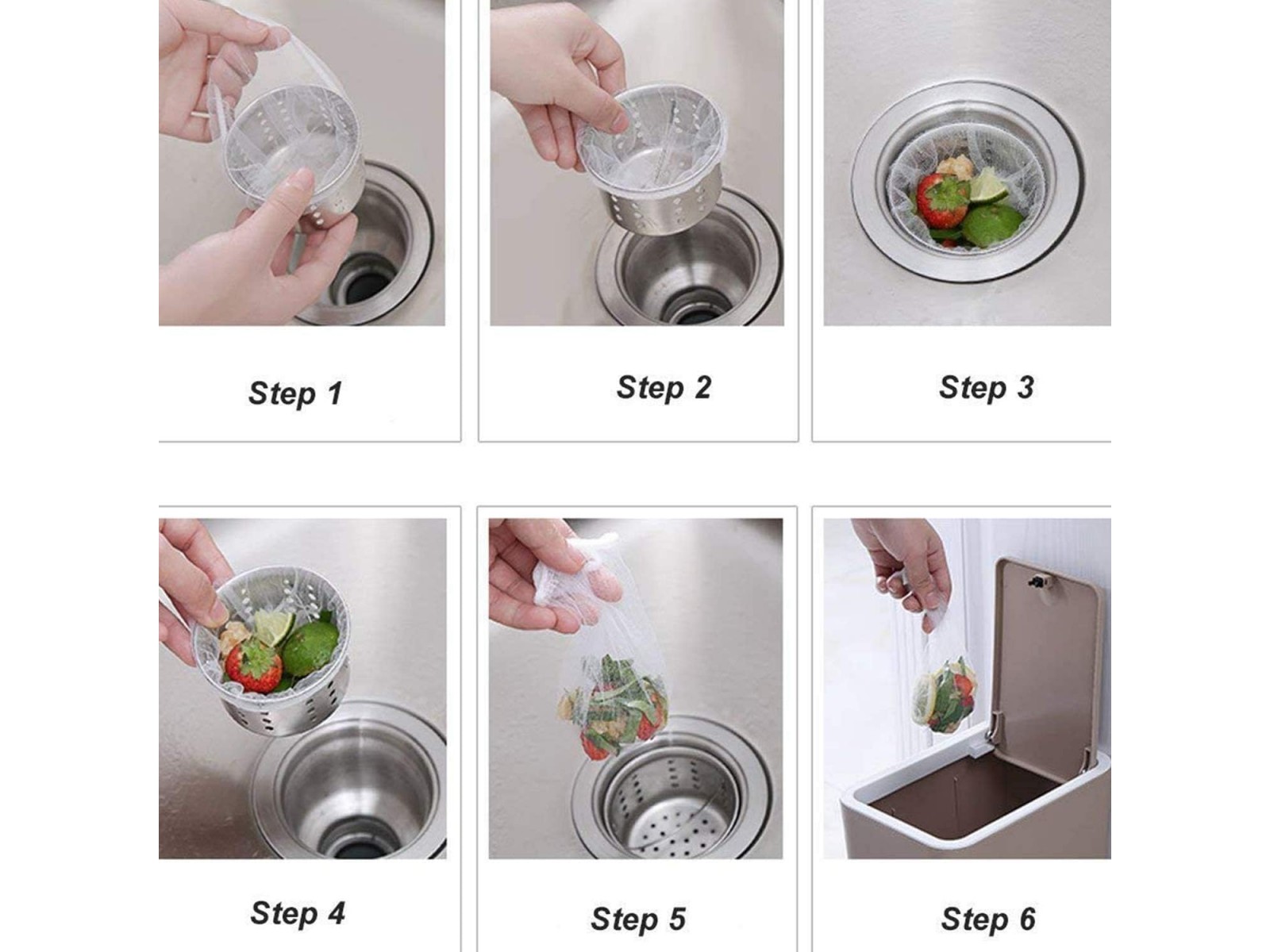 Step 1

Step 2

Step 3

Step 4

Step 5

Step 6