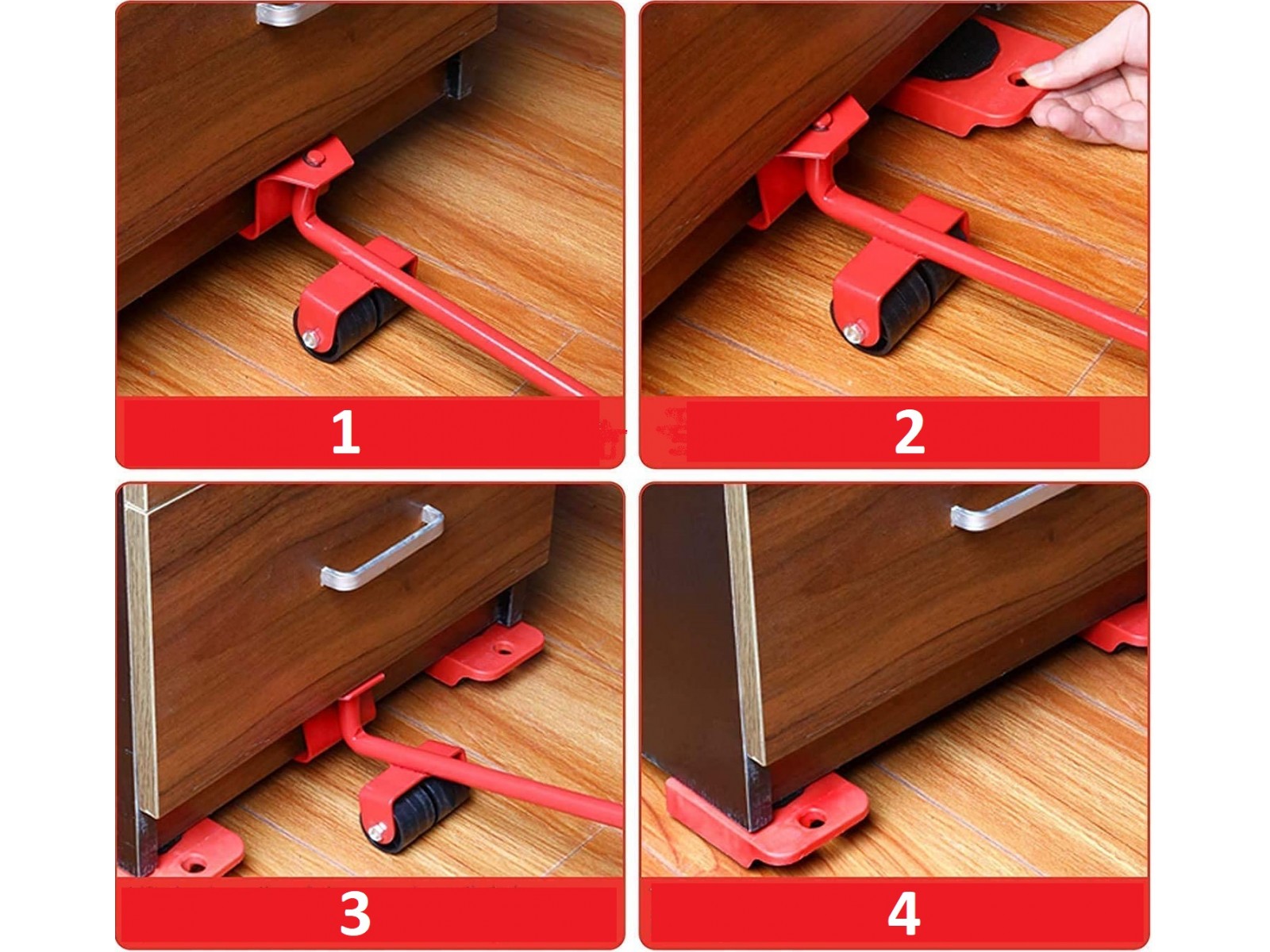 1

2

3

4