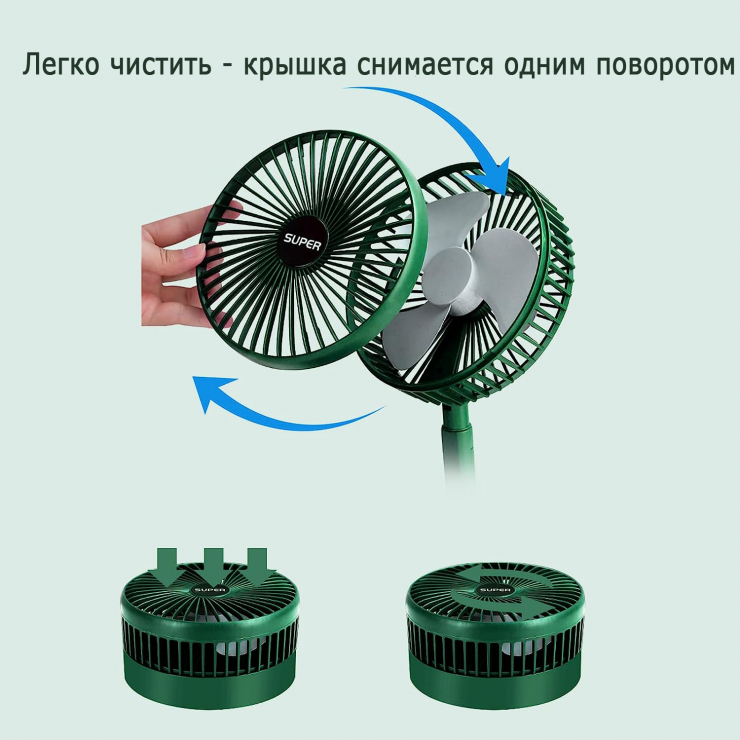 Легко чистить - крышка снимается одним поворотом

SUPER

SUPER

SUPER