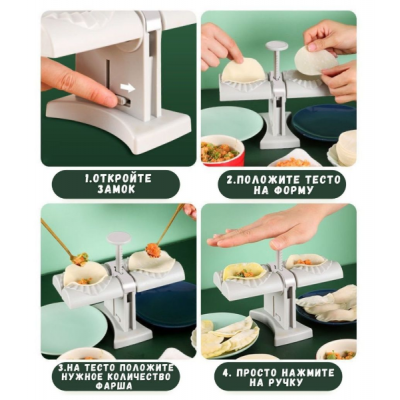 1.ОТКРОЙТЕ ЗАМОК

2.ПОЛОЖИТЕ ТЕСТО НА ФОРМУ

3.НА ТЕСТО ПОЛОЖИТЕ НУЖНОЕ КОЛИЧЕСТВО ФАРША

4. ПРОСТО НАЖМИТЕ НА РУЧКУ