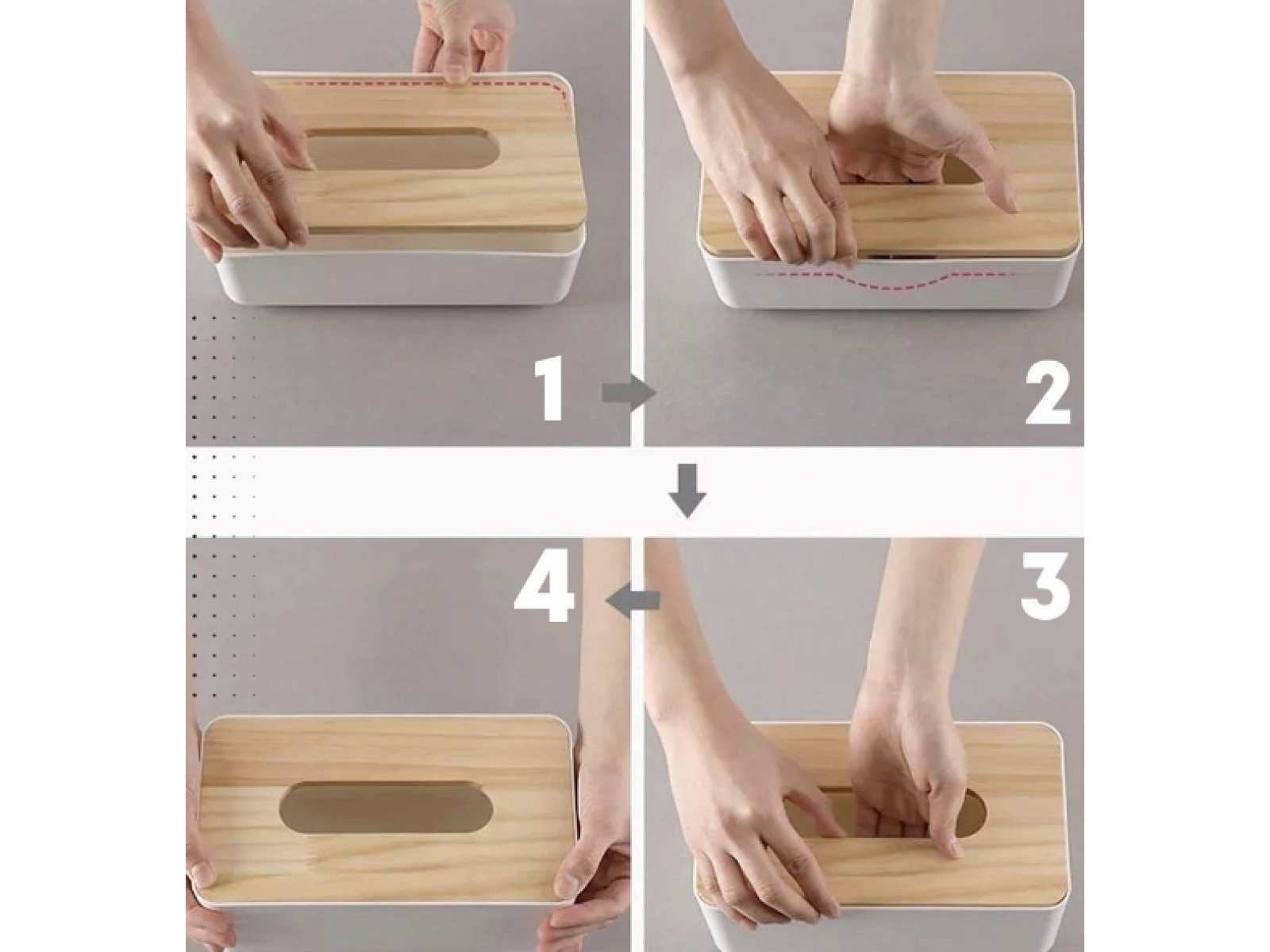 1

2

4

3